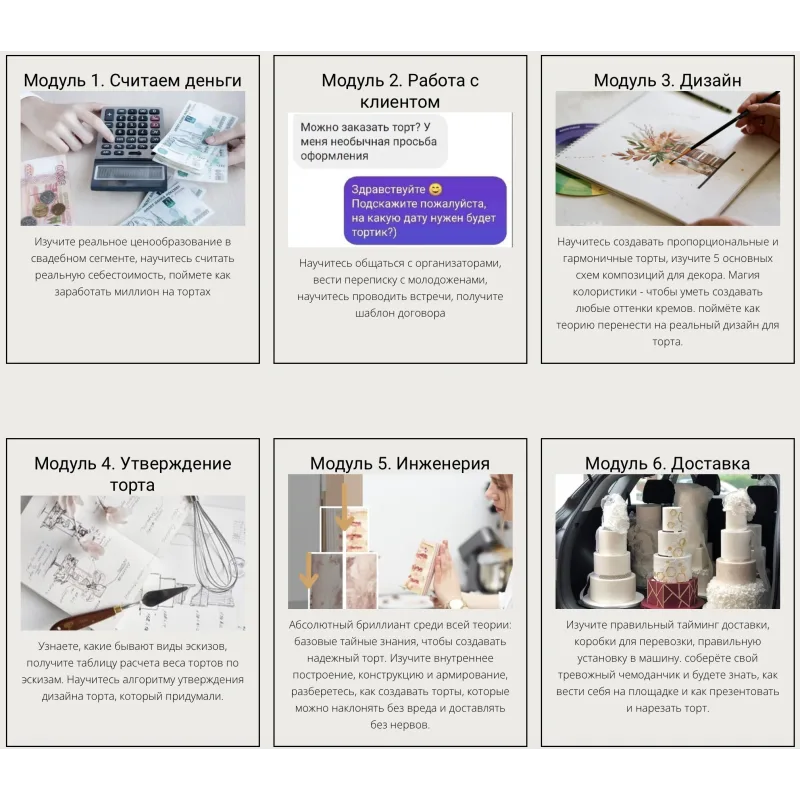 Модуль 1. Считаем деньги

Изучите реальное ценообразование в свадебном сегменте, научитесь считать реальную себестоимость, поймете как заработать миллион на тортах

Модуль 2. Работа с клиентом

Можно заказать торт? У меня необычная просьба оформления

Здравствуйте 😊 Подскажите пожалуйста, на какую дату нужен будет тортик?)

Научитесь общаться с организаторами, вести переписку с молодоженами, научитесь проводить встречи, получите шаблон договора

Модуль 3. Дизайн

Научитесь создавать пропорциональные и гармоничные торты, изучите 5 основных схем композиций для декора. Магия колористики - чтобы уметь создавать любые оттенки кремов. поймёте как теорию перенести на реальный дизайн для торта.

Модуль 4. Утверждение торта

Узнаете, какие бывают виды эскизов, получите таблицу расчета веса тортов по эскизам. Научитесь алгоритму утверждения дизайна торта, который придумали.

Модуль 5. Инженерия

Абсолютный бриллиант среди всей теории: базовые тайные знания, чтобы создавать надежный торт. Изучите внутреннее построение, конструкцию и армирование, разберетесь, как создавать торты, которые можно наклонять без вреда и доставлять без нервов.

Модуль 6. Доставка

Изучите правильный тайминг доставки, коробки для перевозки, правильную установку в машину. соберёте свой тревожный чемоданчик и будете знать, как вести себя на площадке и как презентовать и нарезать торт.