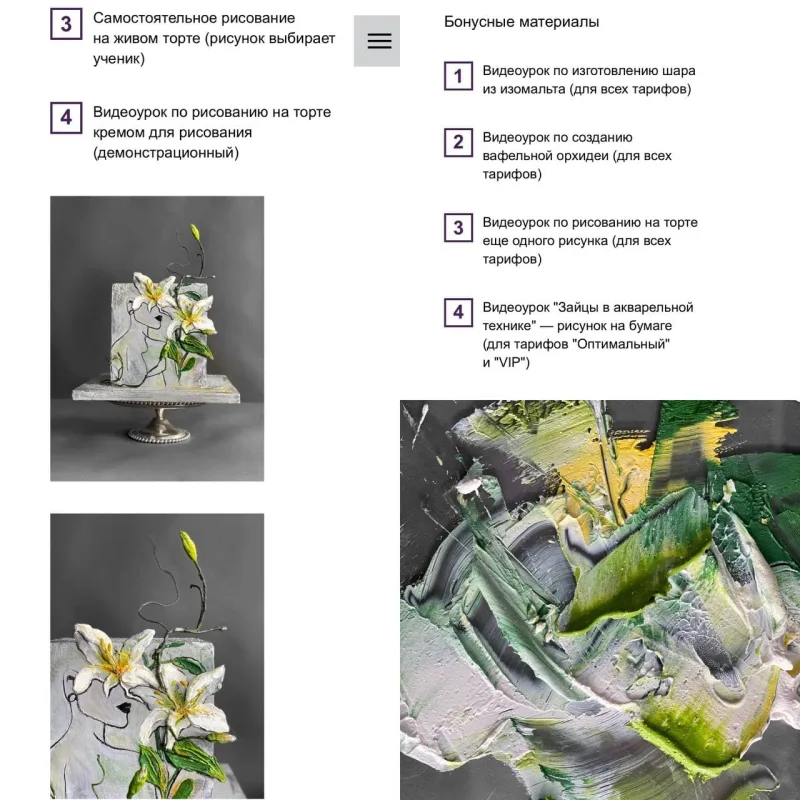 3 Самостоятельное рисование на живом торте (рисунок выбирает ученик)

4 Видеоурок по рисованию на торте кремом для рисования (демонстрационный)

Бонусные материалы

1 Видеоурок по изготовлению шара из изомальта (для всех тарифов)

2 Видеоурок по созданию вафельной орхидеи (для всех тарифов)

3 Видеоурок по рисованию на торте еще одного рисунка (для всех тарифов)

4 Видеоурок "Зайцы в акварельной технике" — рисунок на бумаге (для тарифов "Оптимальный" и "VIP")