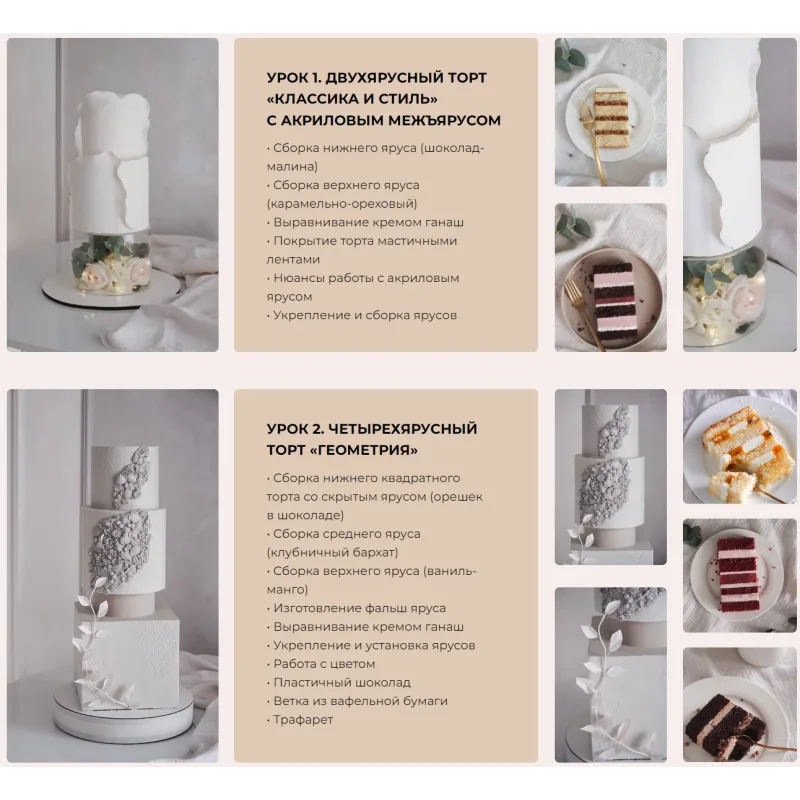 УРОК 1. ДВУХЯРУСНЫЙ ТОРТ «КЛАССИКА И СТИЛЬ» С АКРИЛОВЫМ МЕЖЪЯРУСОМ

• Сборка нижнего яруса (шоколад-малина)
• Сборка верхнего яруса (карамельно-ореховый)
• Выравнивание кремом ганаш
• Покрытие торта мастичными лентами
• Нюансы работы с акриловым ярусом
• Укрепление и сборка ярусов

УРОК 2. ЧЕТЫРЕХЯРУСНЫЙ ТОРТ «ГЕОМЕТРИЯ»

• Сборка нижнего квадратного торта со скрытым ярусом (орешек в шоколаде)
• Сборка среднего яруса (клубничный бархат)
• Сборка верхнего яруса (ваниль-манго)
• Изготовление фальш яруса
• Выравнивание кремом ганаш
• Укрепление и установка ярусов
• Работа с цветом
• Пластичный шоколад
• Ветка из вафельной бумаги
• Трафарет