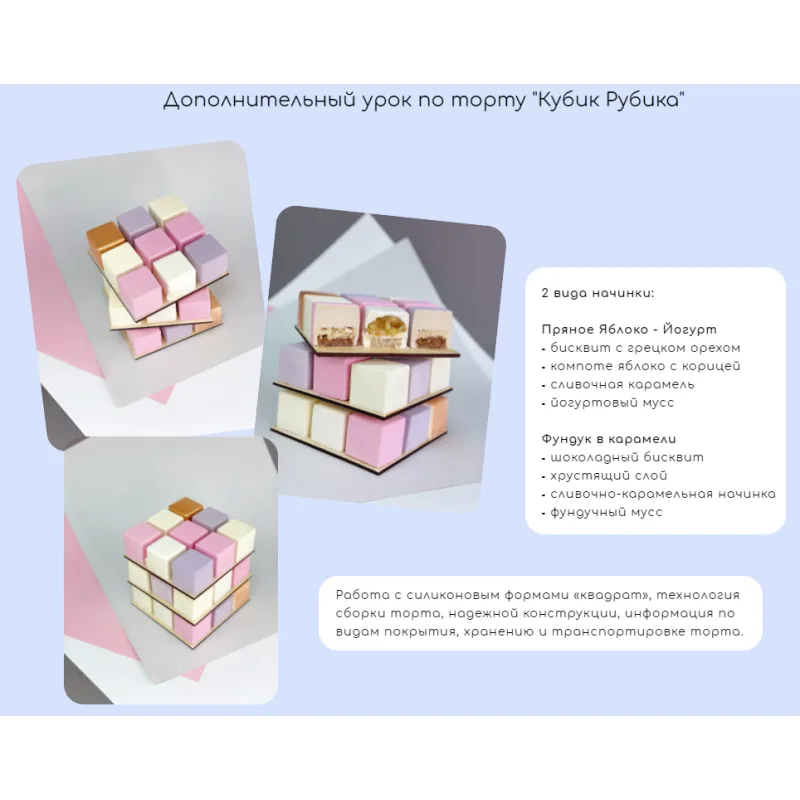 Дополнительный урок по торту "Кубик Рубика"

2 вида начинки:

Пряное Яблоко - Йогурт
- бисквит с грецком орехом
- компоте яблоко с корицей
- сливочная карамель
- йогуртовый мусс

Фундук в карамели
- шоколадный бисквит
- хрустящий слой
- сливочно-карамельная начинка
- фундучный мусс

Работа с силиконовым формами «квадрат», технология сборки торта, надежной конструкции, информация по видам покрытия, хранению и транспортировке торта.