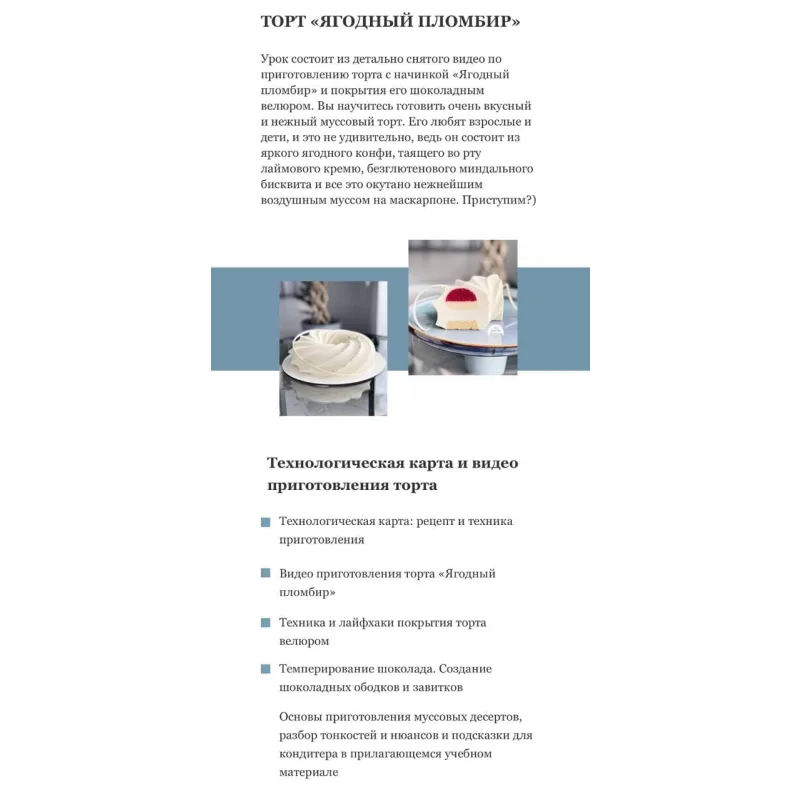 ТОРТ «ЯГОДНЫЙ ПЛОМБИР»

Урок состоит из детально снятого видео по приготовлению торта с начинкой «Ягодный пломбир» и покрытия его шоколадным велюром. Вы научитесь готовить очень вкусный и нежный муссовый торт. Его любят взрослые и дети, и это не удивительно, ведь он состоит из яркого ягодного конфи, таящего во рту лаймового кремю, безглютенового миндального бисквита и все это окутано нежнейшим воздушным муссом на маскарпоне. Приступим?)

Технологическая карта и видео приготовления торта

Технологическая карта: рецепт и техника приготовления

Видео приготовления торта «Ягодный пломбир»

Техника и лайфхаки покрытия торта велюром

Темперирование шоколада. Создание шоколадных ободков и завитков

Основы приготовления муссовых десертов, разбор тонкостей и нюансов и подсказки для кондитера в прилагающемся учебном материале