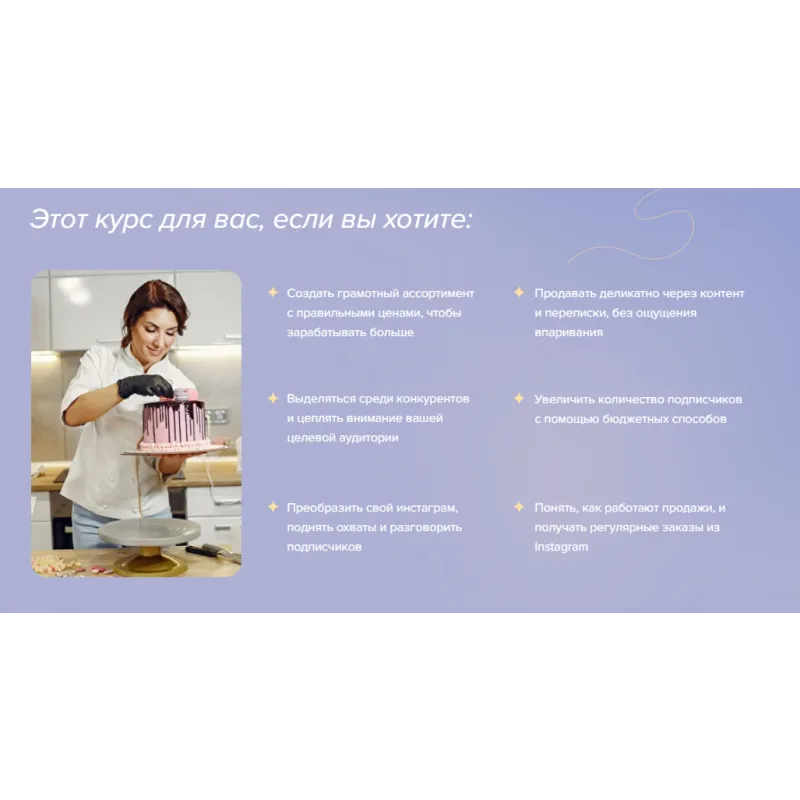 Этот курс для вас, если вы хотите:

Создать грамотный ассортимент с правильными ценами, чтобы зарабатывать больше

Выделяться среди конкурентов и цеплять внимание вашей целевой аудитории

Преобразить свой инстаграм, поднять охваты и разговорить подписчиков

Продавать деликатно через контент и переписки, без ощущения впаривания

Увеличить количество подписчиков с помощью бюджетных способов

Понять, как работают продажи, и получать регулярные заказы из Instagram